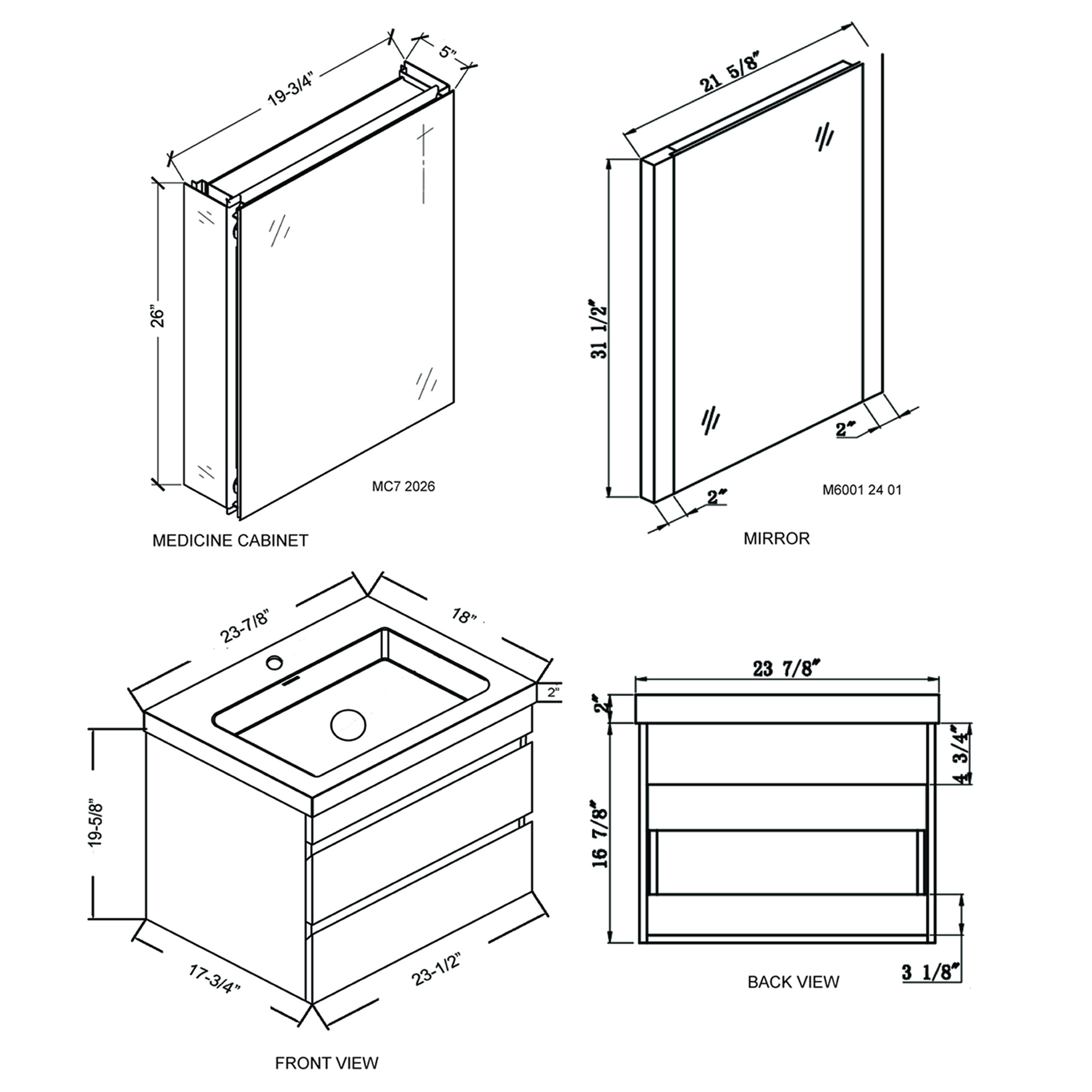 19-3/4"
5"
26"
MC7 2026
MEDICINE CABINET

21 5/8"
31 1/2"
2"
2"
M6001 24 01
MIRROR

23-7/8"
18"
2"
19-5/8"
17-3/4"
23-1/2"
FRONT VIEW

23 7/8"
2"
4 3/4"
16 7/8"
3 1/8"
BACK VIEW